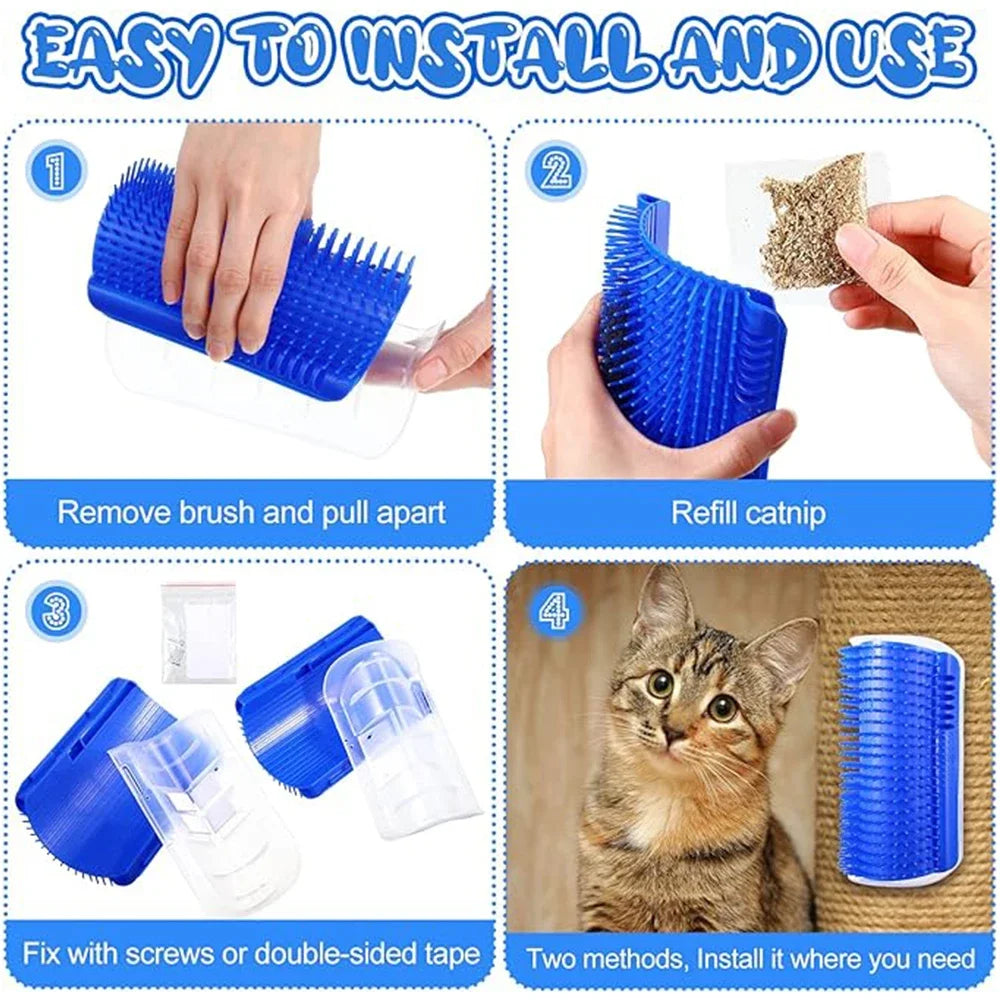 EASY TO INSTALL AND USE

1

Remove brush and pull apart

2

Refill catnip

3

Fix with screws or double-sided tape

4

Two methods, Install it where you need