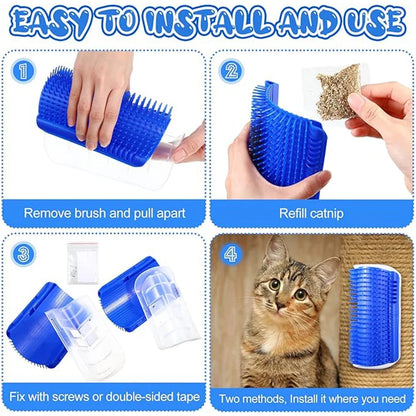 EASY TO INSTALL AND USE

1

Remove brush and pull apart

2

Refill catnip

3

Fix with screws or double-sided tape

4

Two methods, Install it where you need